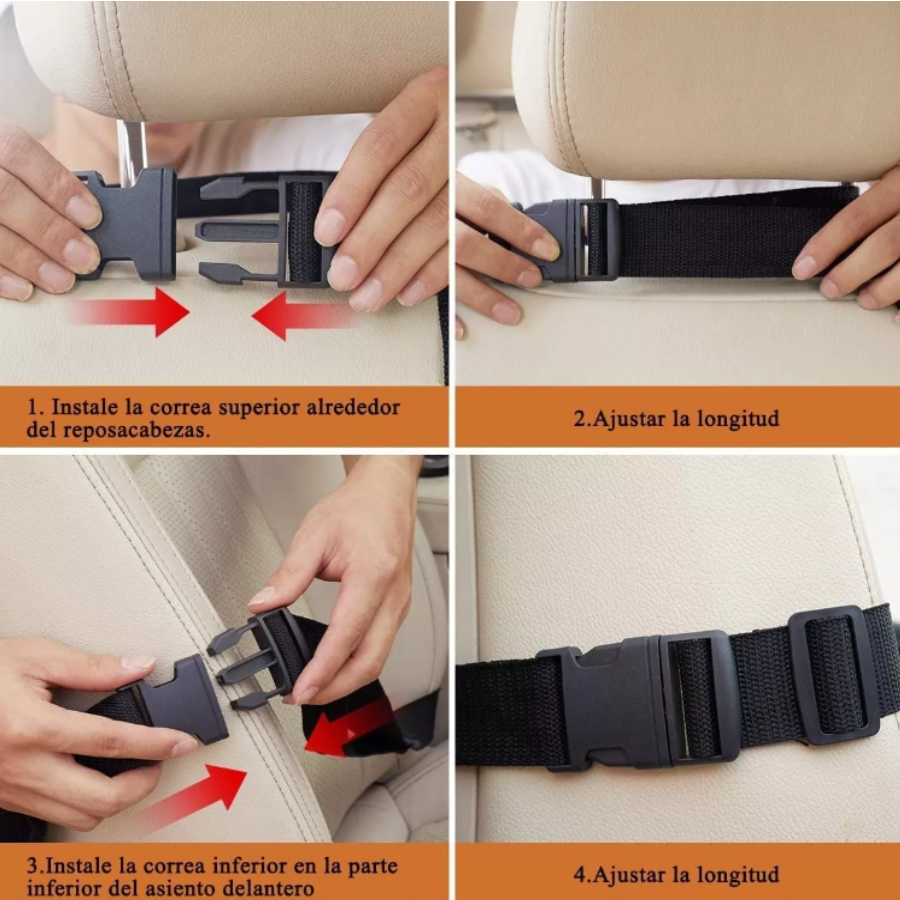 1. Instale la correa superior alrededor del reposacabezas.

2.Ajustar la longitud

3.Instale la correa inferior en la parte inferior del asiento delantero

4.Ajustar la longitud