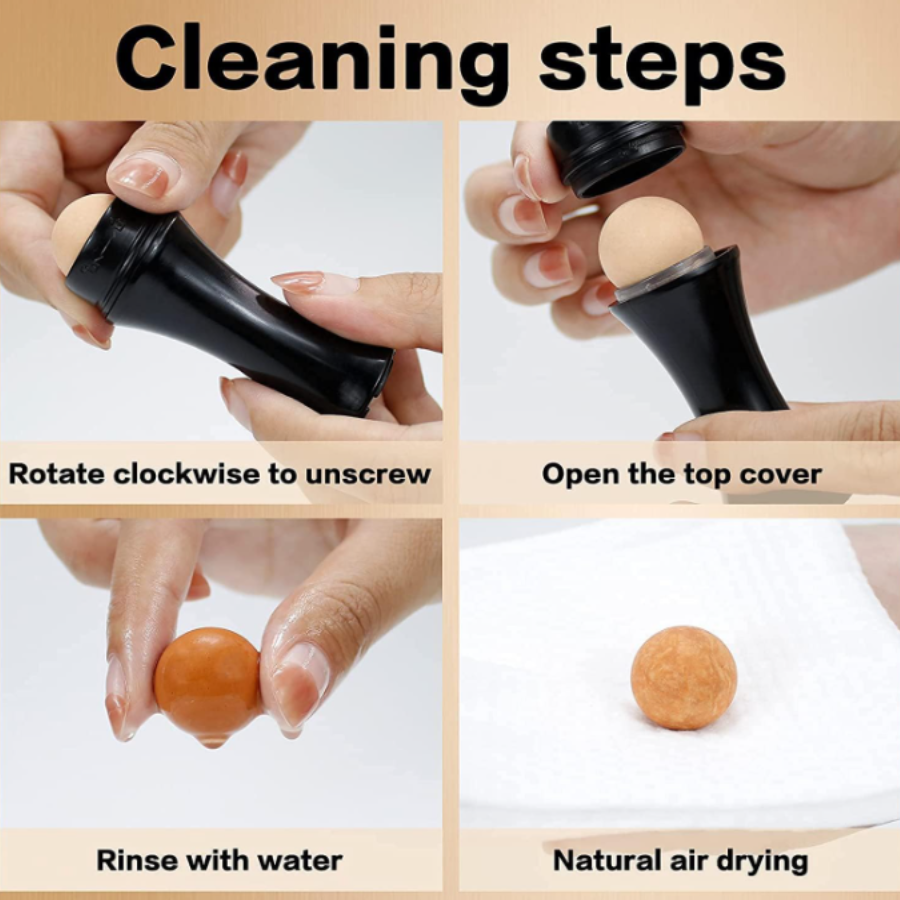 Cleaning steps

Rotate clockwise to unscrew

Open the top cover

Rinse with water

Natural air drying