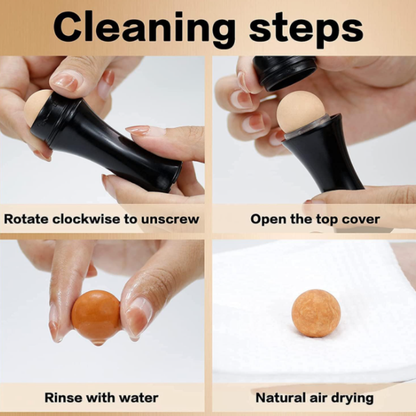 Cleaning steps

Rotate clockwise to unscrew

Open the top cover

Rinse with water

Natural air drying